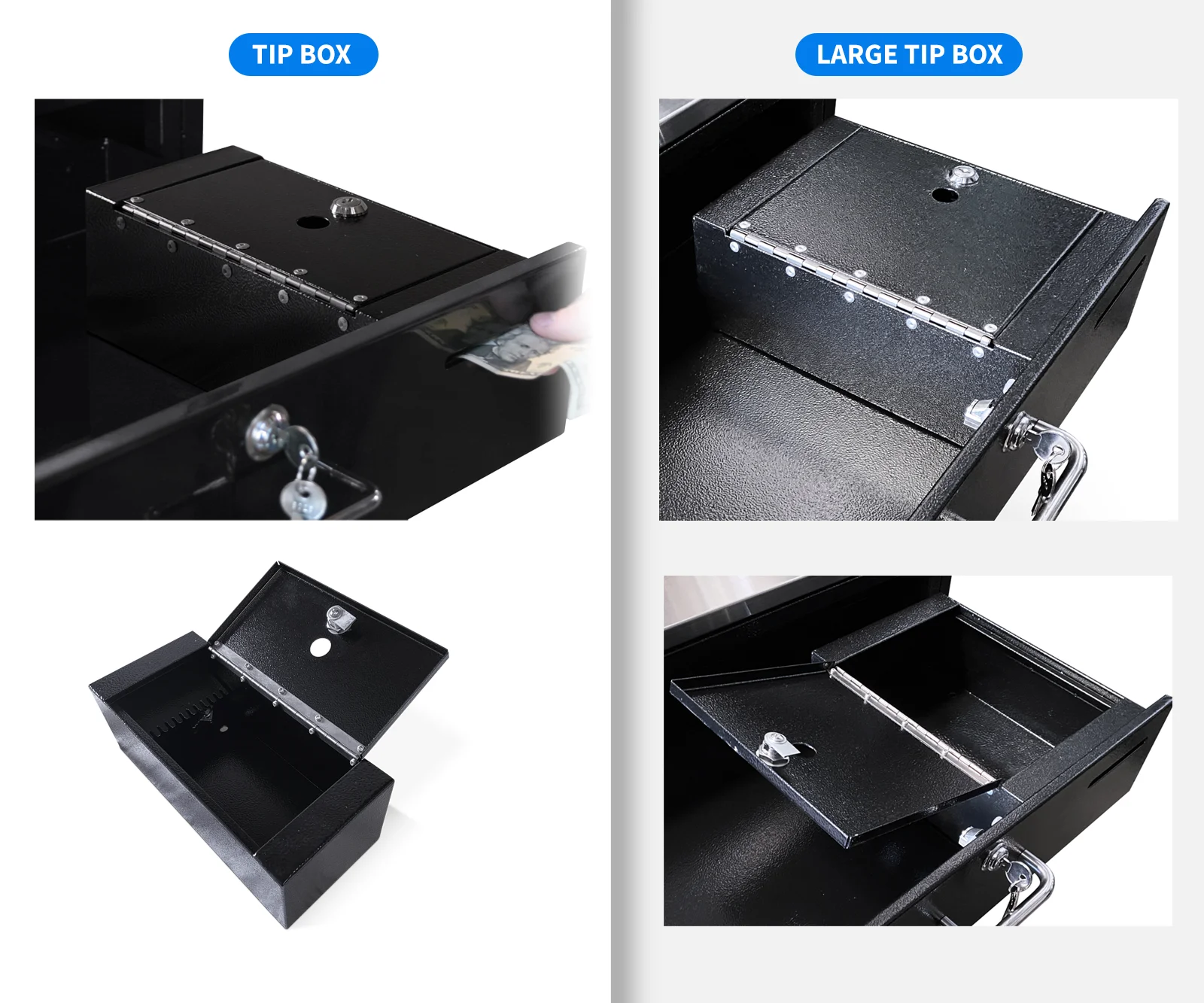 TIP BOX

LARGE TIP BOX