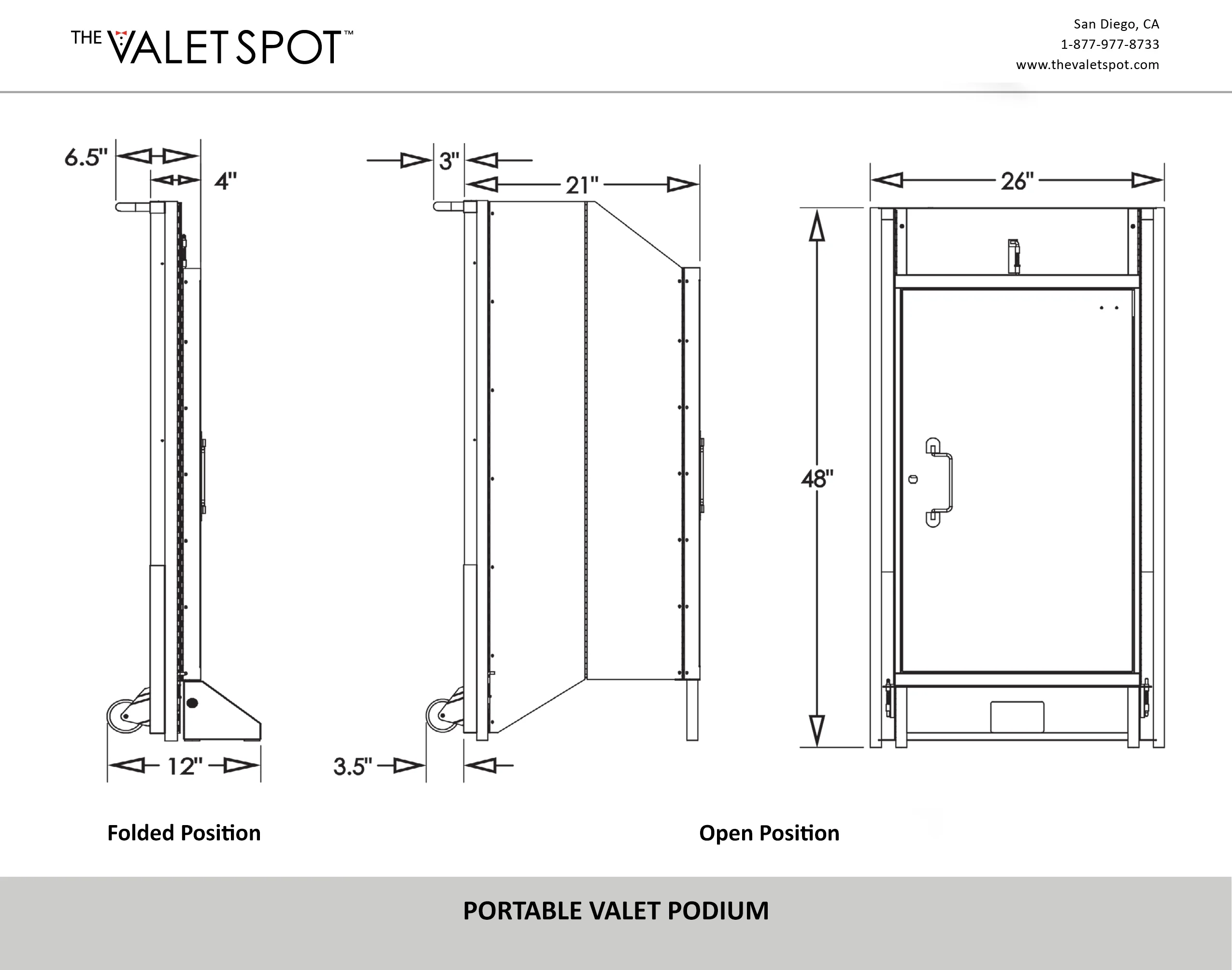 THE VALET SPOT™

San Diego, CA
1-877-977-8733
www.thevaletspot.com

6.5"
4"
3"
21"
26"
48"
12"
3.5"

Folded Position

Open Position

PORTABLE VALET PODIUM