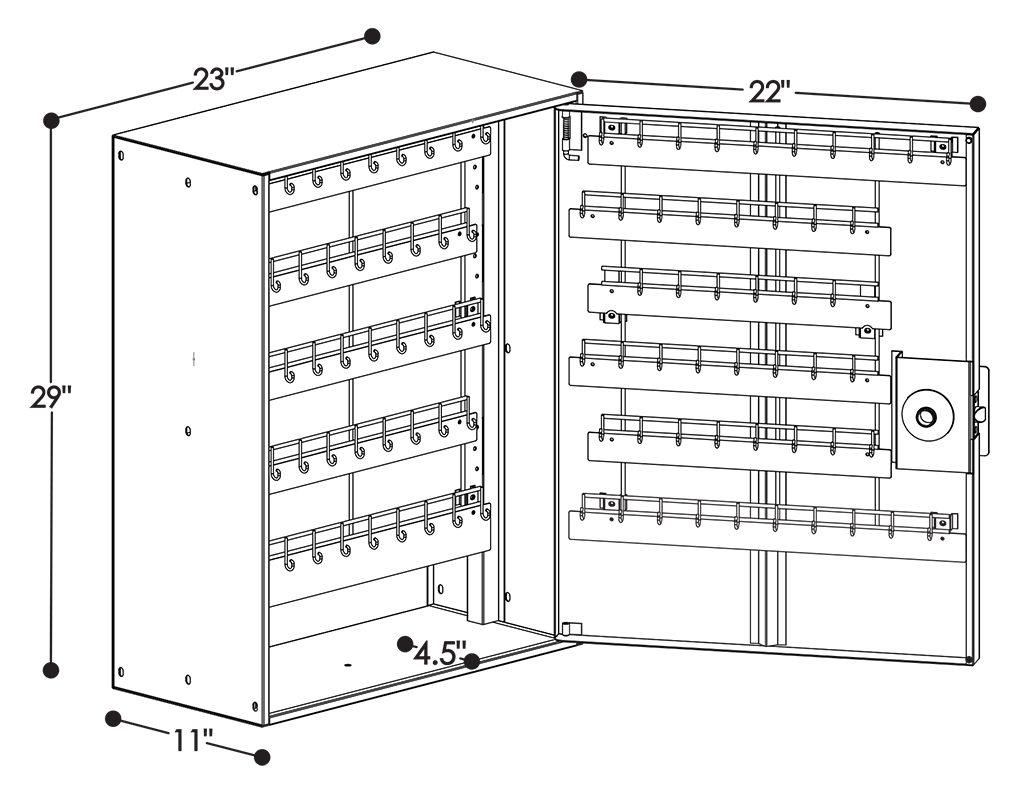 23"
22"
29"
4.5"
11"