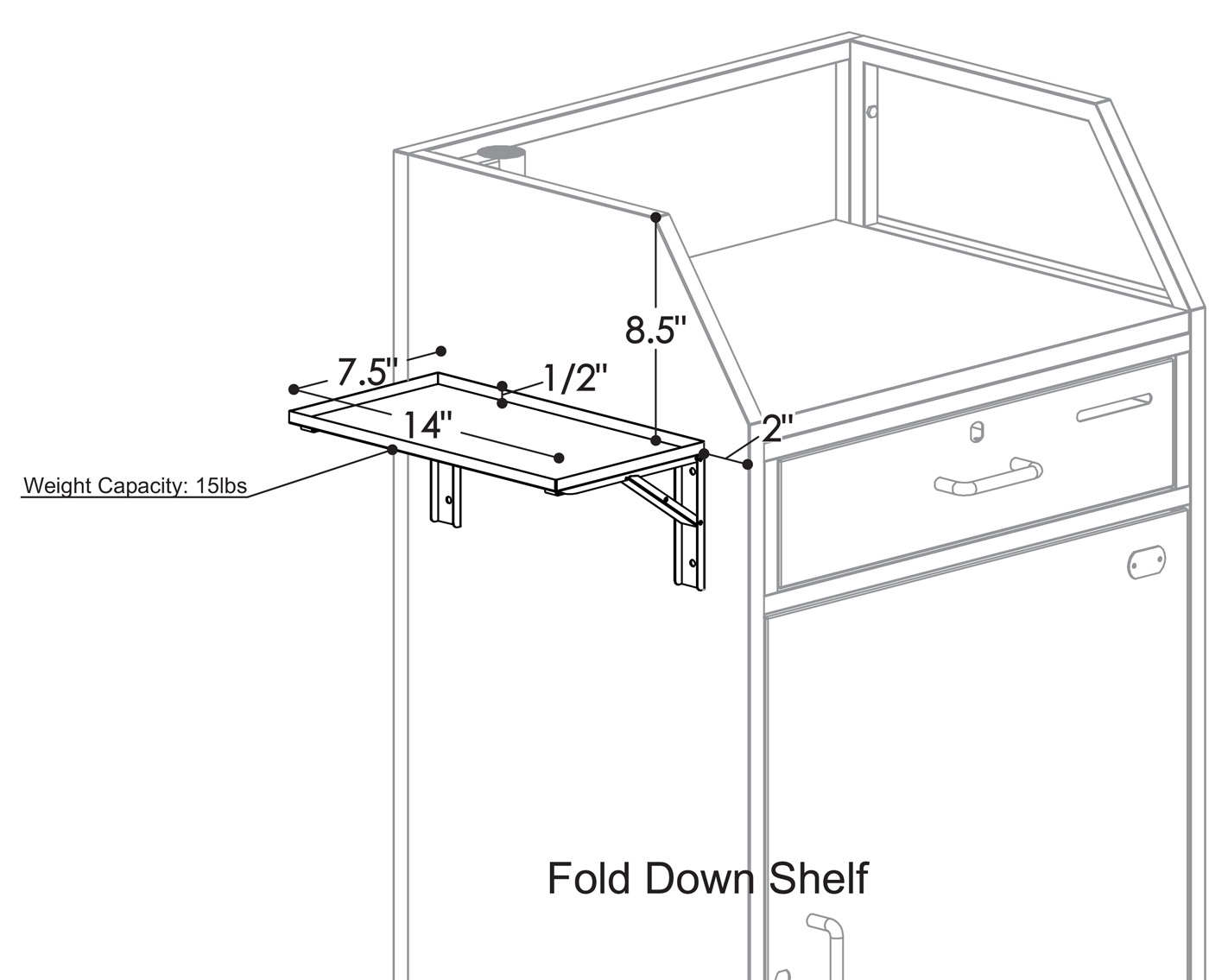 8.5"

7.5"

1/2"

14"

2"

Weight Capacity: 15lbs

Fold Down Shelf